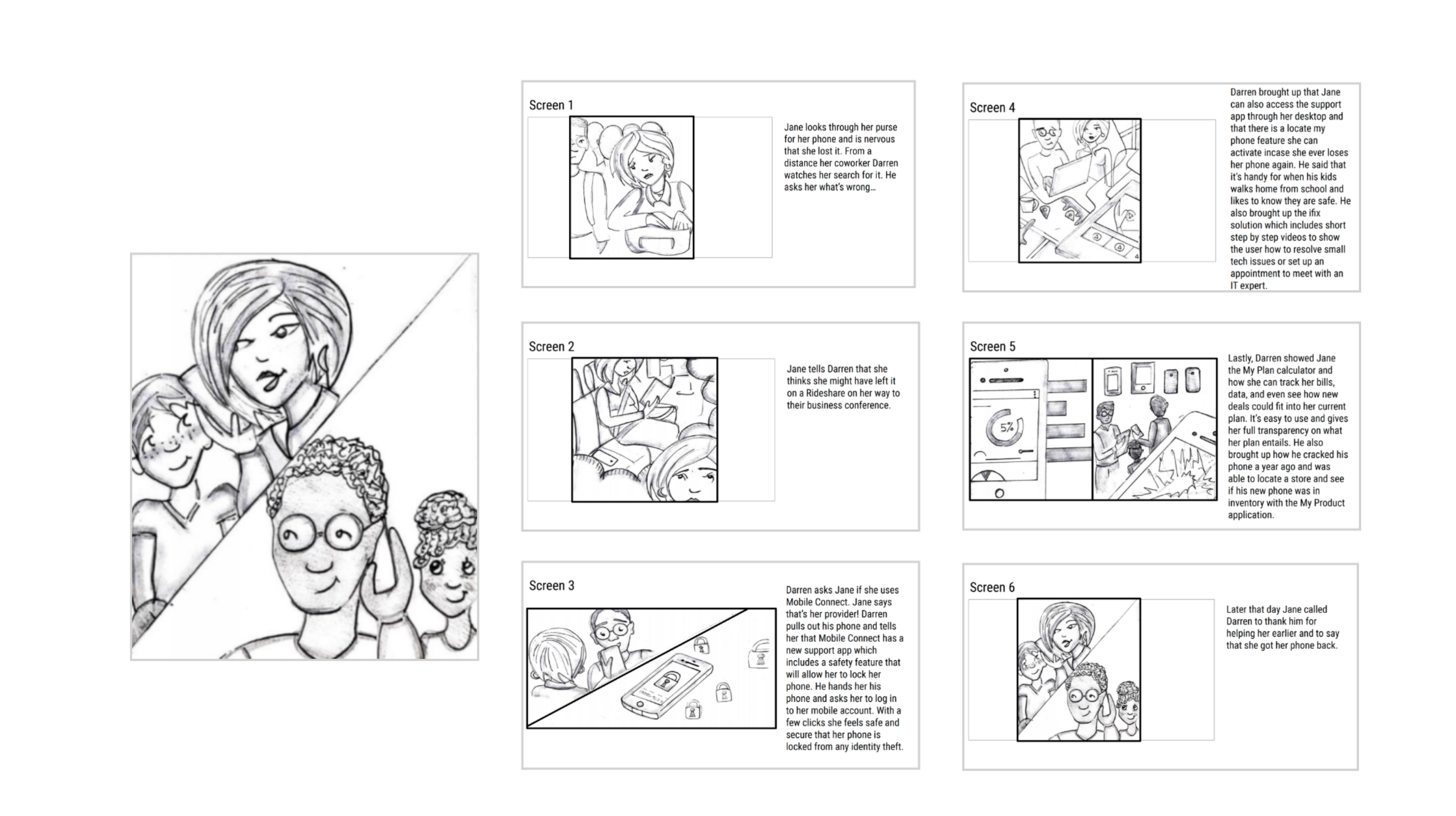 Screen 1

Jane looks through her purse for her phone and is nervous that she lost it. From a distance her coworker Darren watches her search for it. He asks her what's wrong…

Screen 2

Jane tells Darren that she thinks she might have left it on a Rideshare on her way to their business conference.

Screen 3

Darren asks Jane if she uses Mobile Connect. Jane says that's her provider! Darren pulls out his phone and tells her that Mobile Connect has a new support app which includes a safety feature that will allow her to lock her phone. He hands her his phone and asks her to log in to her mobile account. With a few clicks she feels safe and secure that her phone is locked from any identity theft.

Screen 4

Darren brought up that Jane can also access the support app through her desktop and that there is a locate my phone feature she can activate incase she ever loses her phone again. He said that it's handy for when his kids walks home from school and likes to know they are safe. He also brought up the ifix solution which includes short step by step videos to show the user how to resolve small tech issues or set up an appointment to meet with an IT expert.

Screen 5

5%

Lastly, Darren showed Jane the My Plan calculator and how she can track her bills, data, and even see how new deals could fit into her current plan. It's easy to use and gives her full transparency on what her plan entails. He also brought up how he cracked his phone a year ago and was able to locate a store and see if his new phone was in inventory with the My Product application.

Screen 6

Later that day Jane called Darren to thank him for helping her earlier and to say that she got her phone back.